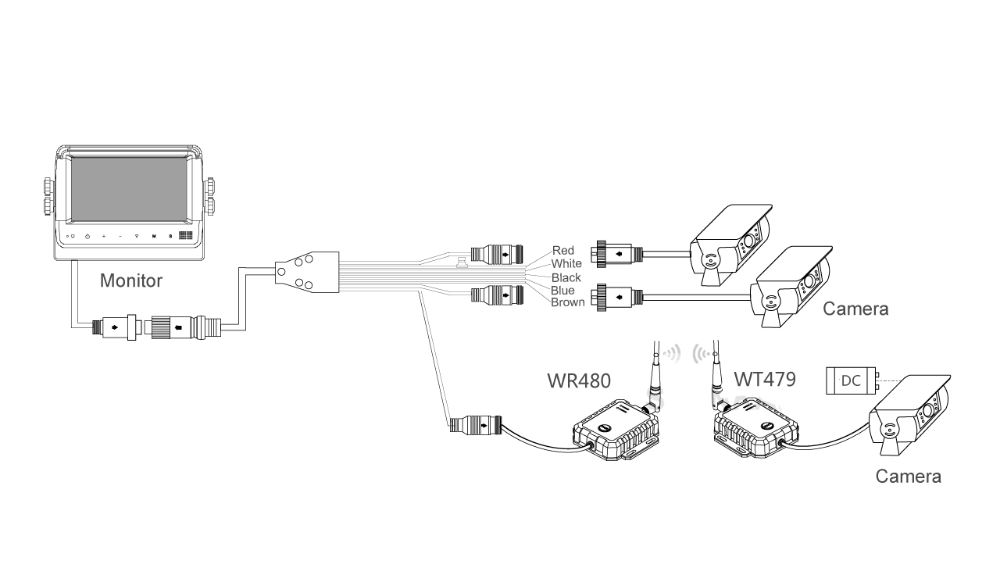 Monitor

Red
White
Black
Blue
Brown

Camera

WR480

WT479

DC

Camera